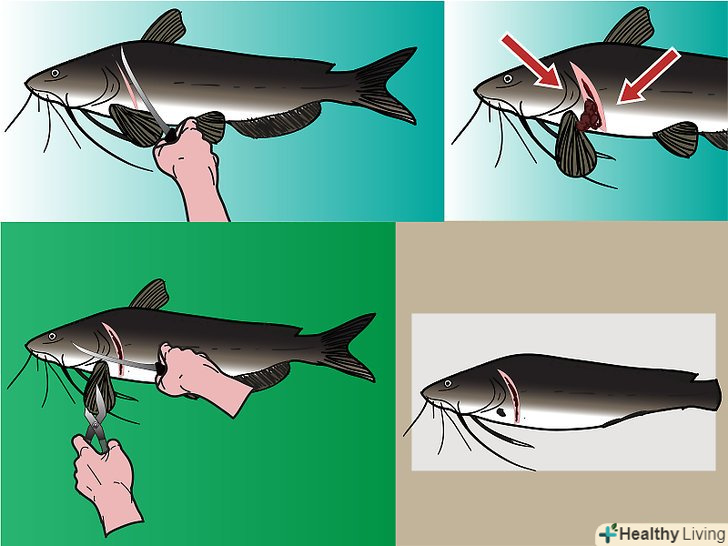 Healthy Living