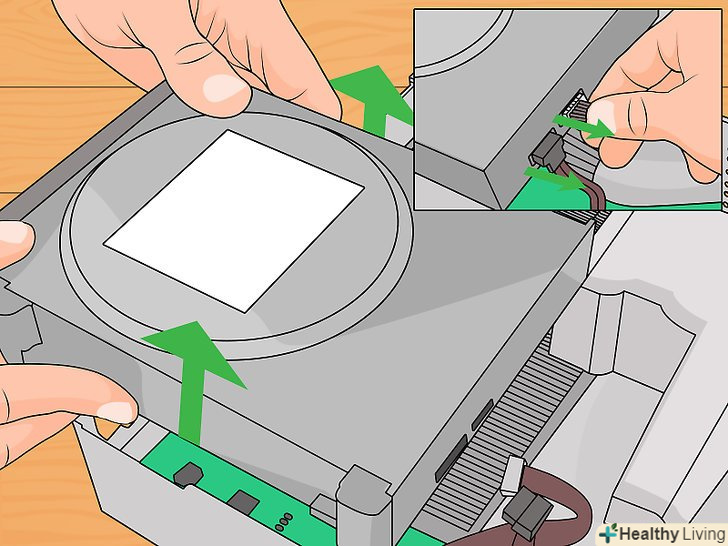 Healthy Living