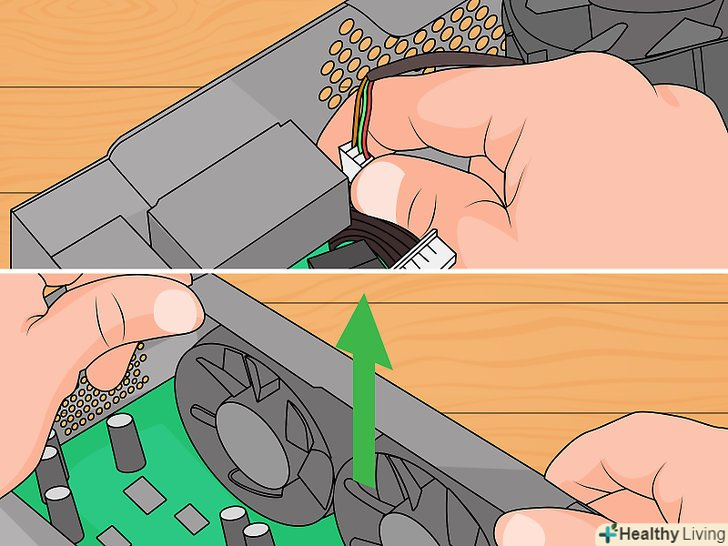 Healthy Living