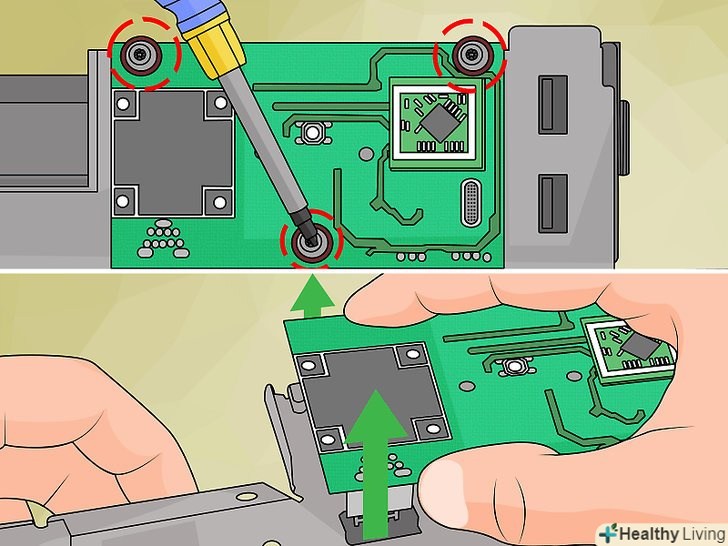 Healthy Living