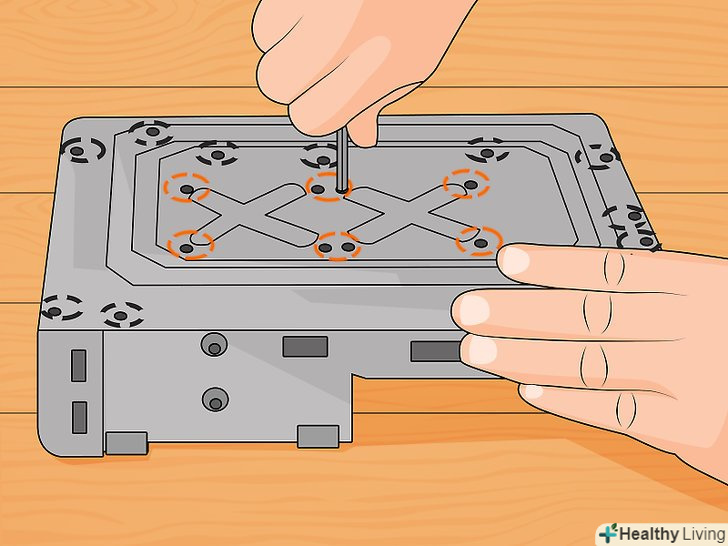 Healthy Living