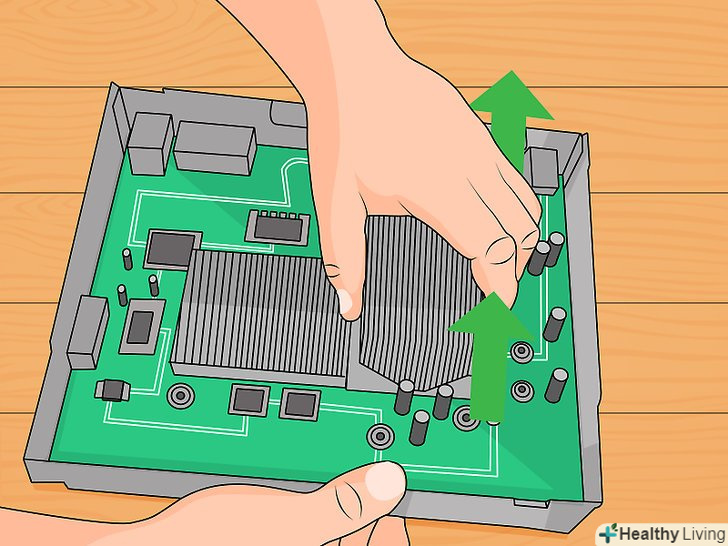 Healthy Living