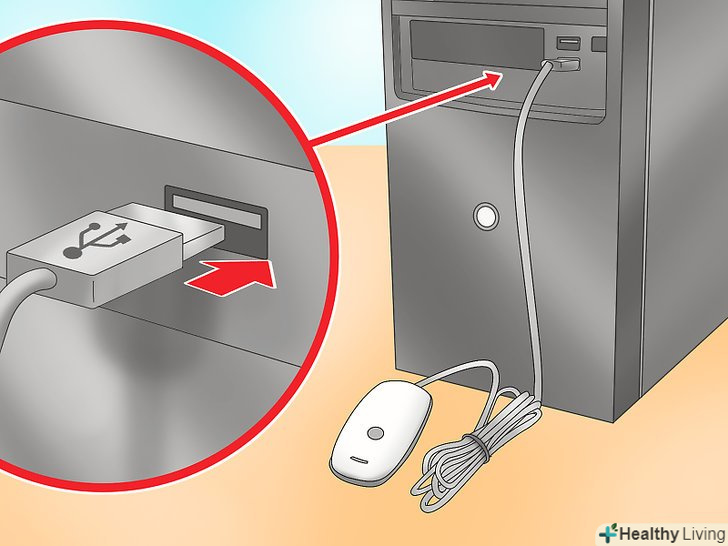 Healthy Living