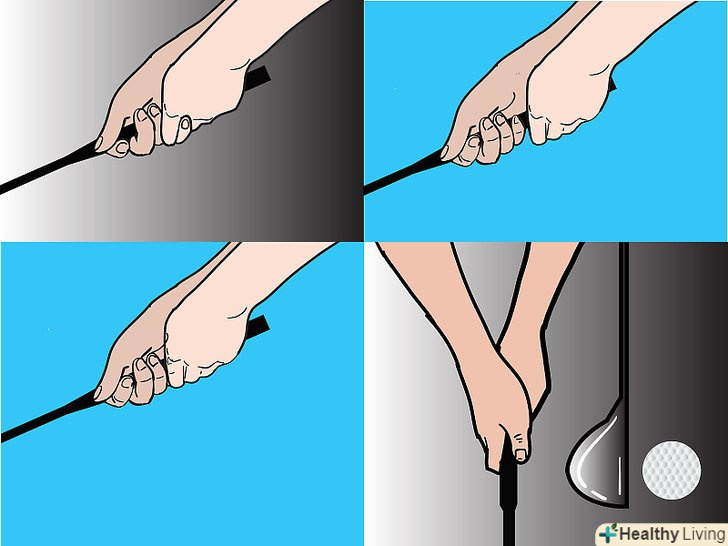 Healthy Living