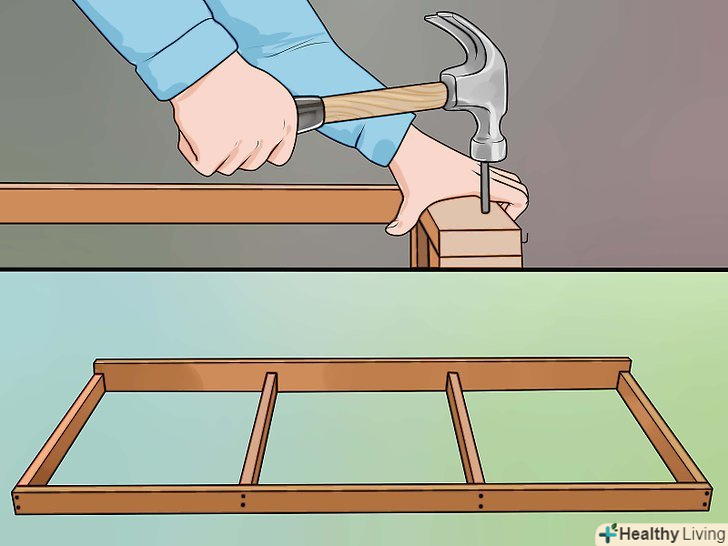 Healthy Living