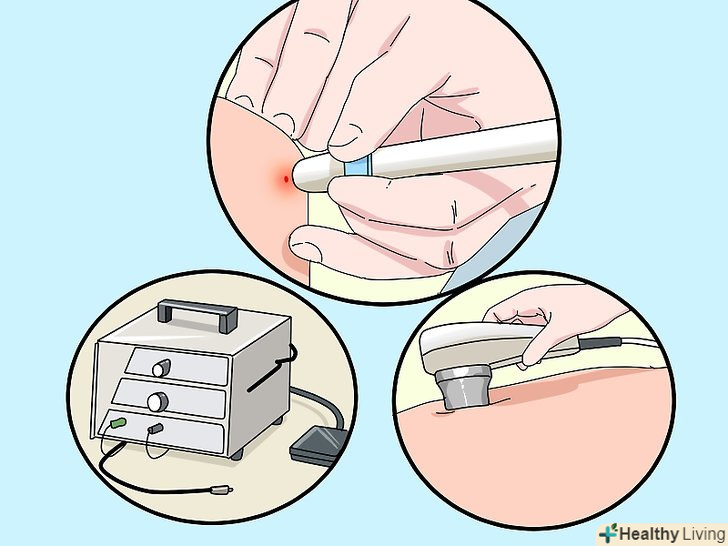 Healthy Living