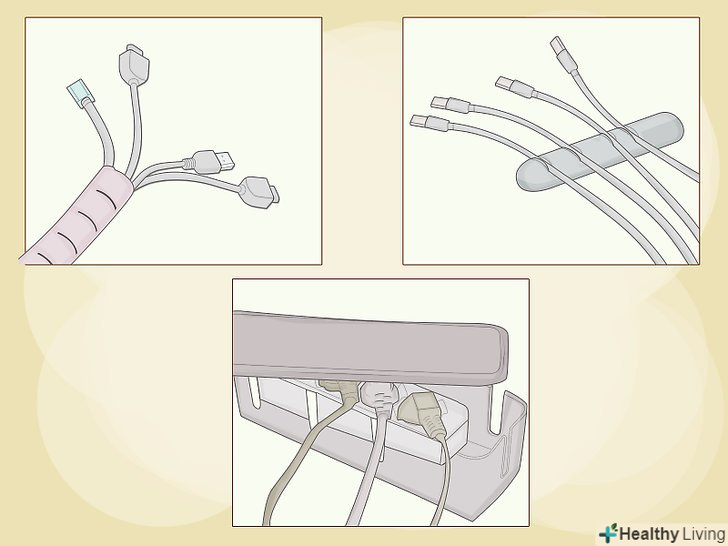 Healthy Living