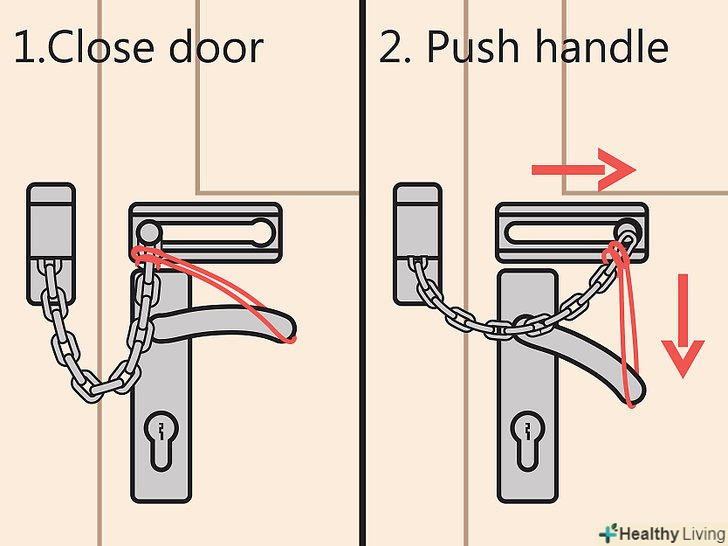 1.Close door

2. Push handle

Healthy Living