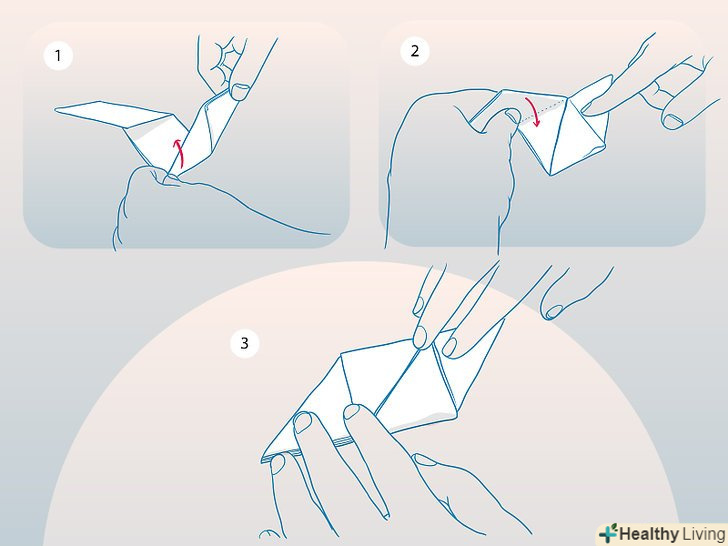 1

2

3

Healthy Living