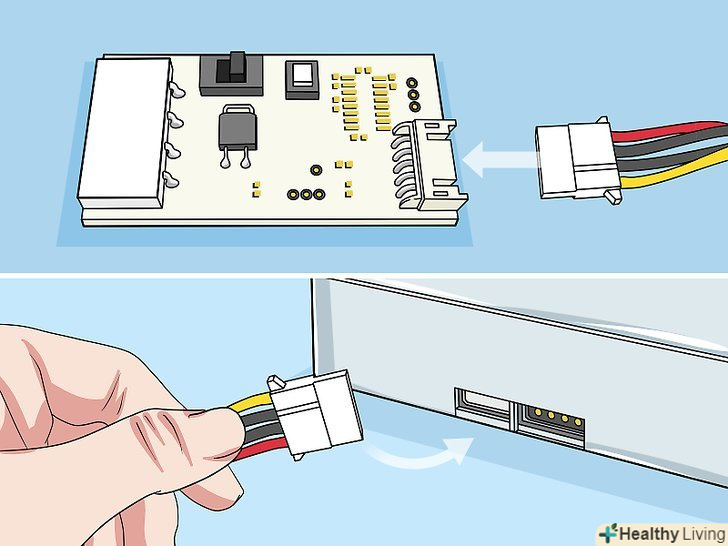 Healthy Living