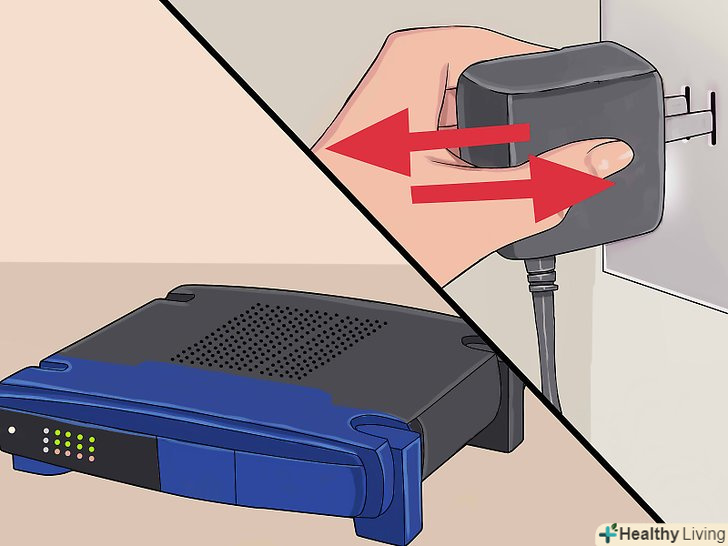 Healthy Living