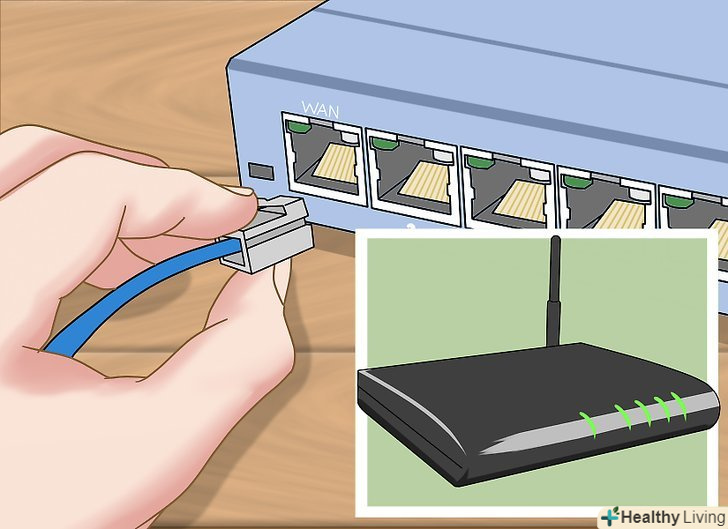 WAN

Healthy Living