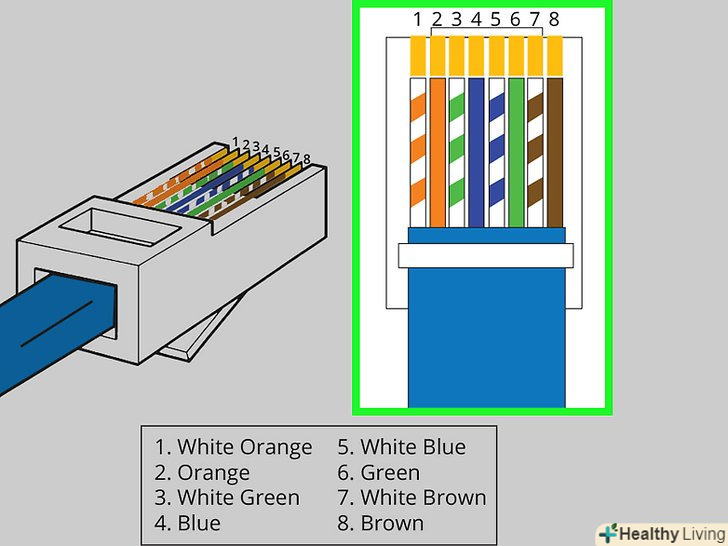 1 2 3 4 5 6 7 8

1 2 3 4 5 6 7 8

1. White Orange
2. Orange
3. White Green
4. Blue

5. White Blue
6. Green
7. White Brown
8. Brown

Healthy Living