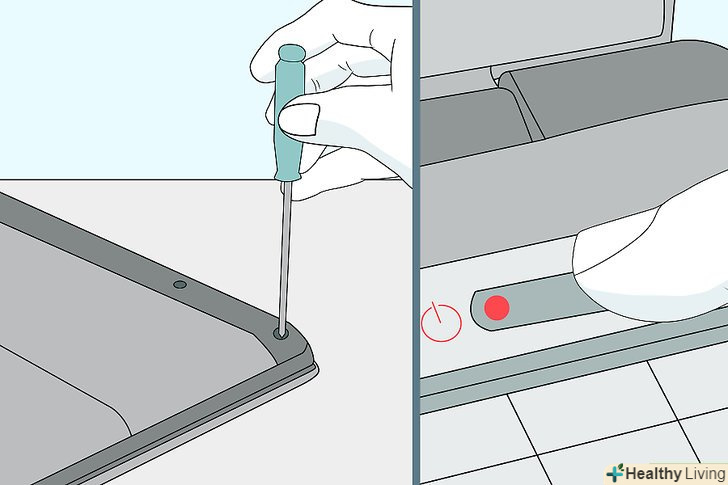 Healthy Living