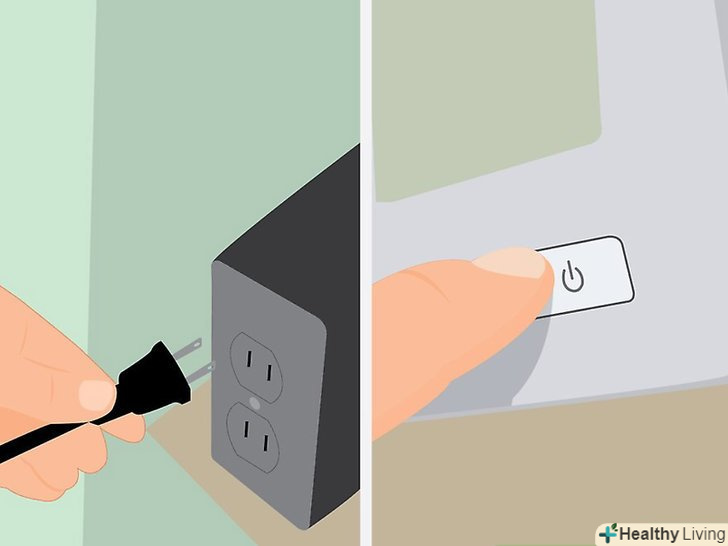 Healthy Living