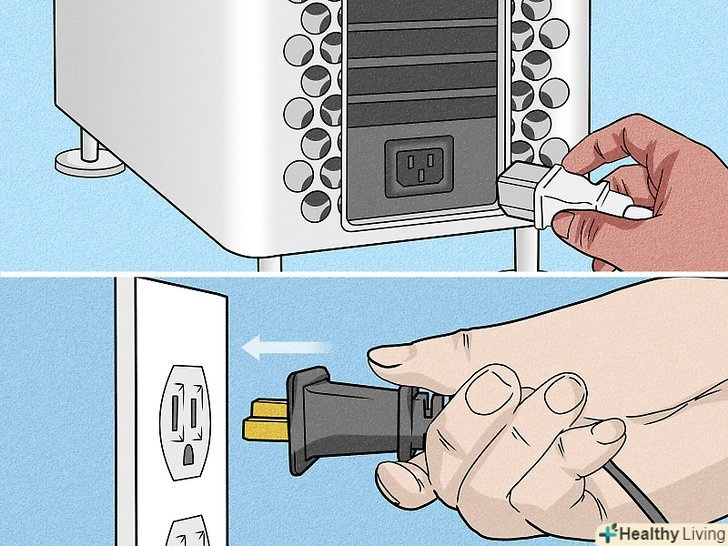 Healthy Living