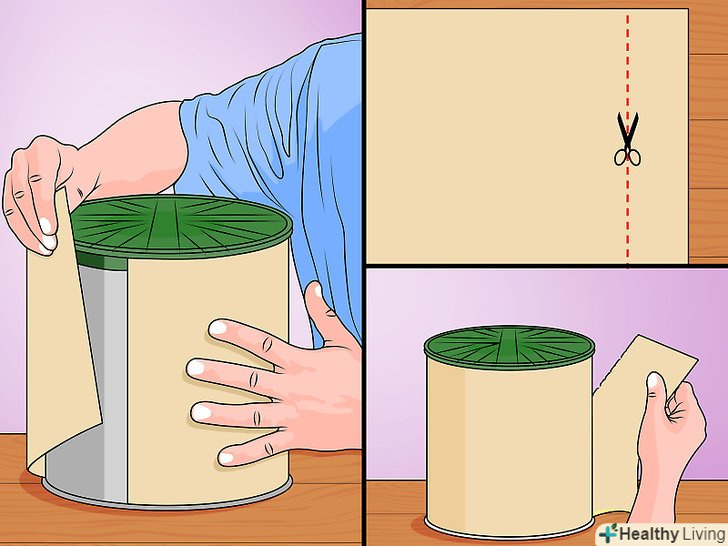 Healthy Living