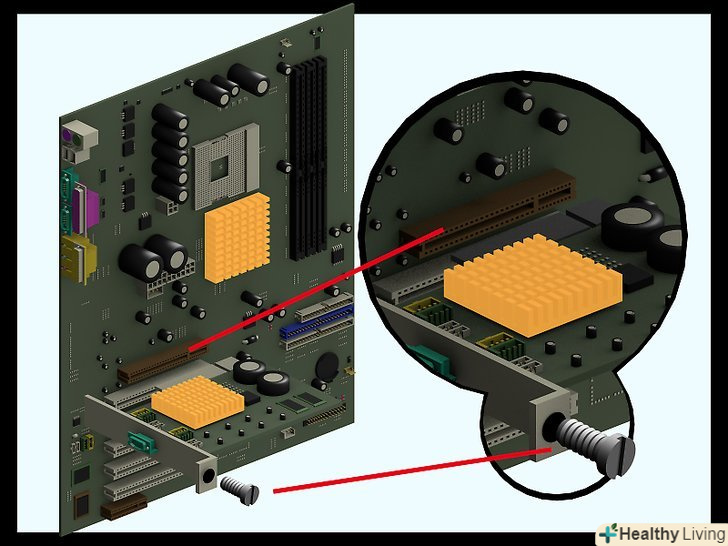 Healthy Living