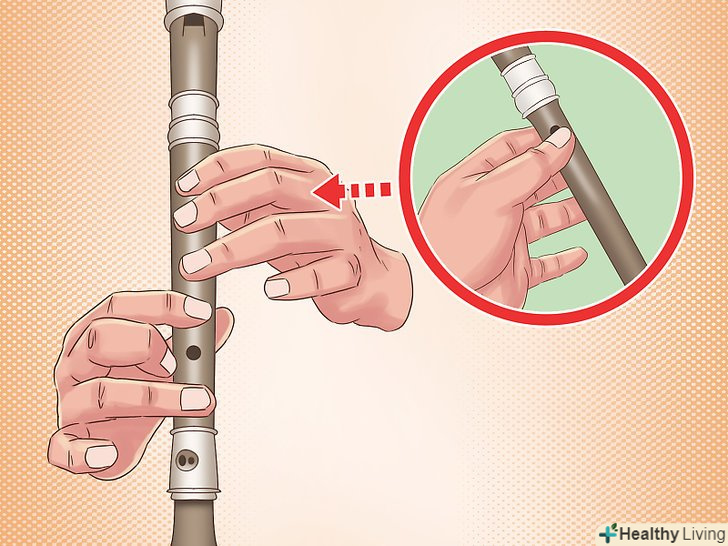 Healthy Living