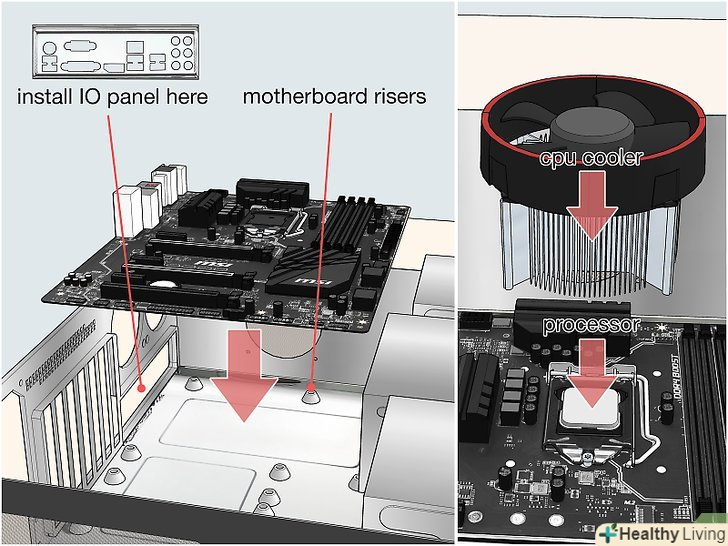 install IO panel here

motherboard risers

msi

msi

cpu cooler

processor

DDR4 BOOST

Healthy Living