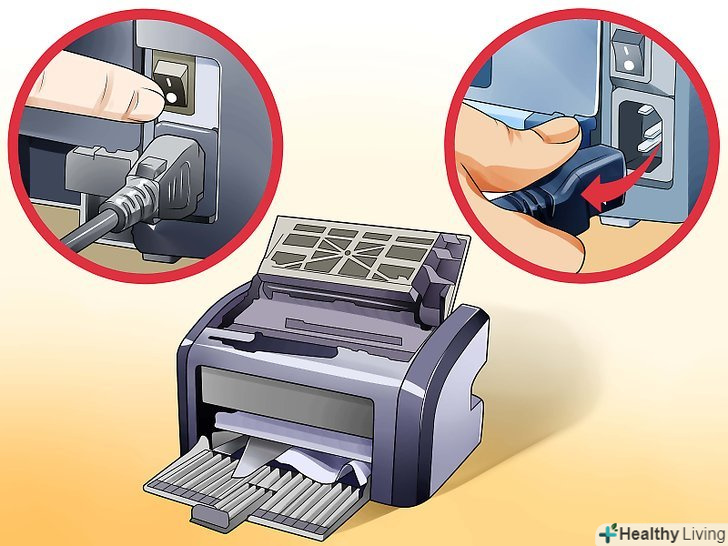 Healthy Living