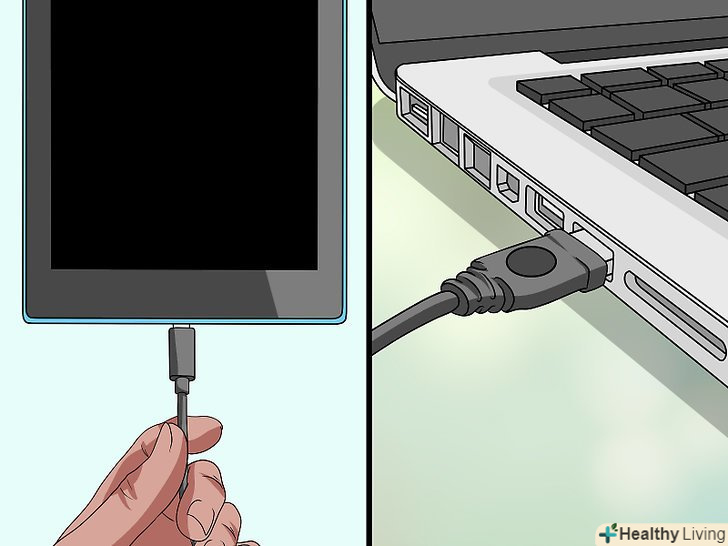 Healthy Living