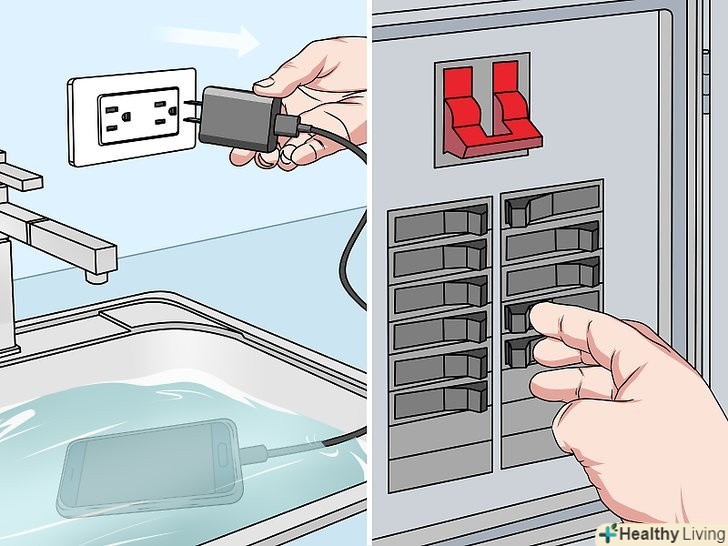 Healthy Living