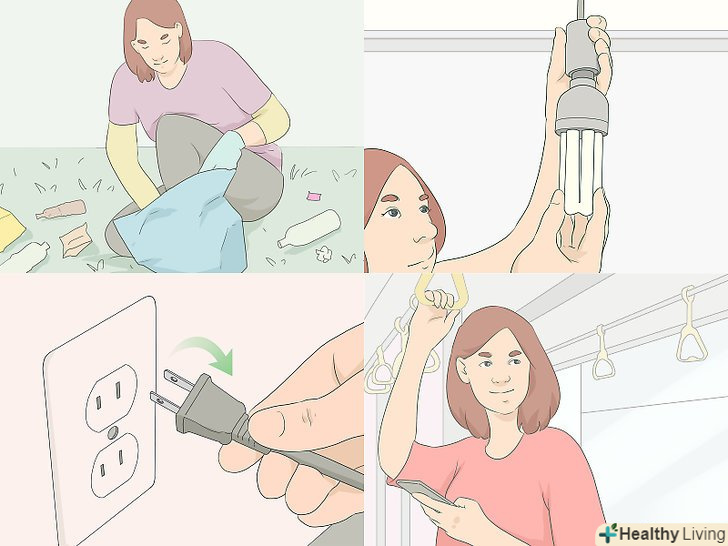 Healthy Living