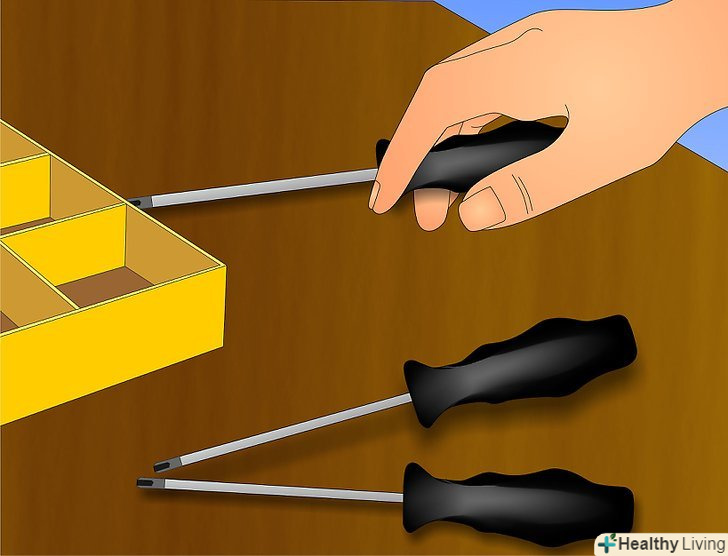 Healthy Living