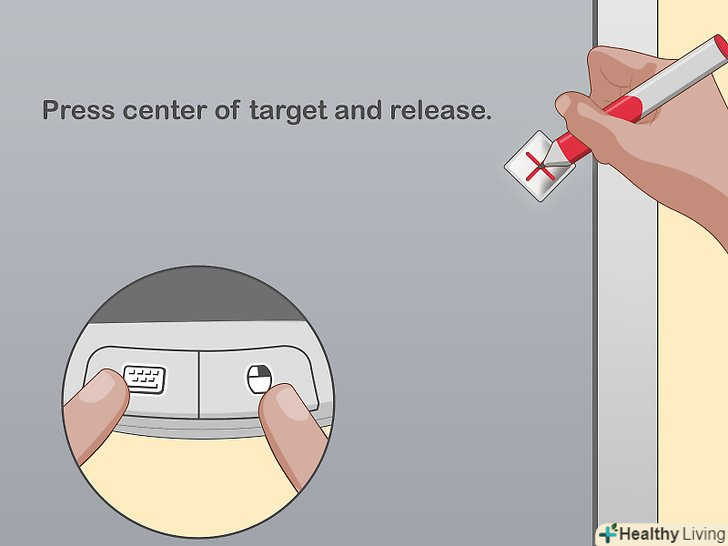 Press center of target and release.

Healthy Living