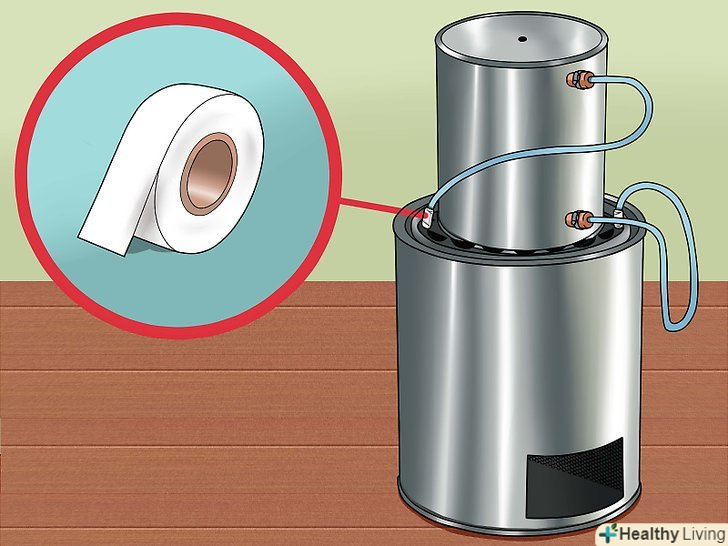 Healthy Living