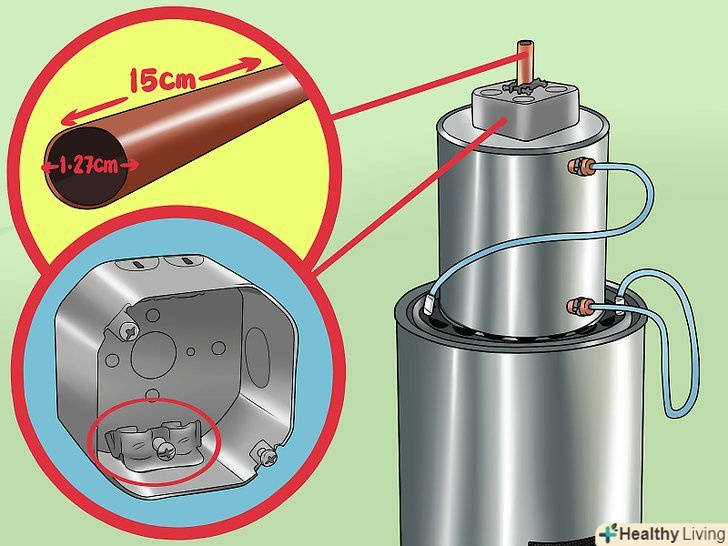 15cm

1·27cm

Healthy Living