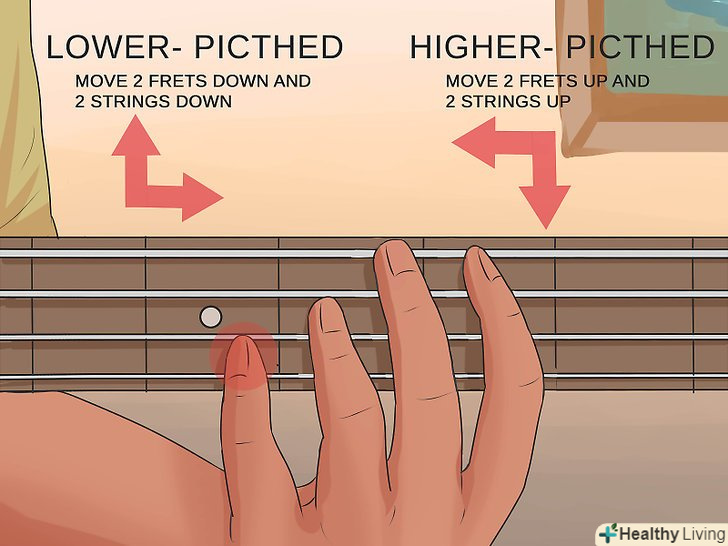 LOWER- PICTHED

MOVE 2 FRETS DOWN AND 2 STRINGS DOWN

HIGHER- PICTHED

MOVE 2 FRETS UP AND 2 STRINGS UP

Healthy Living