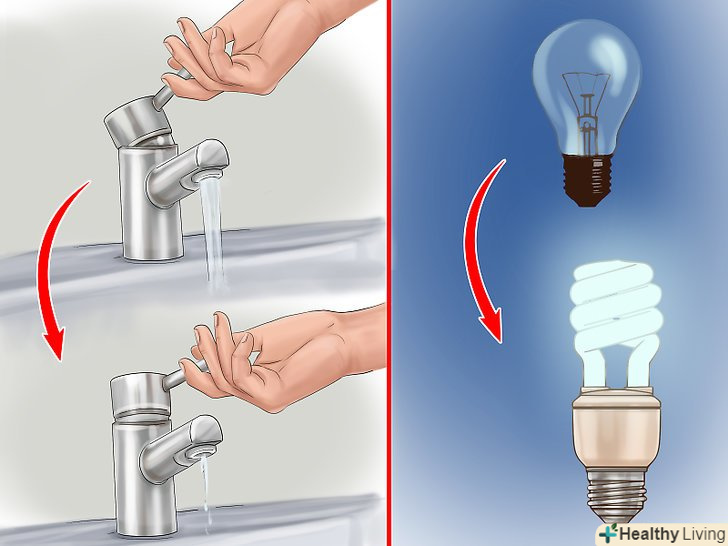 Healthy Living