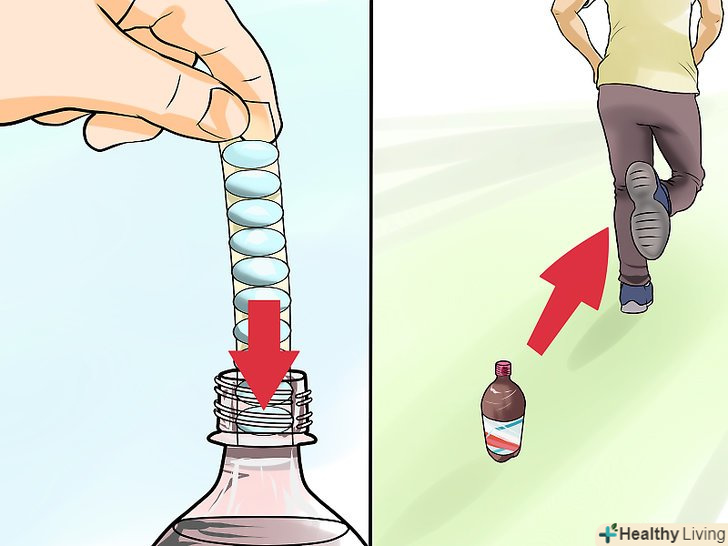 Healthy Living