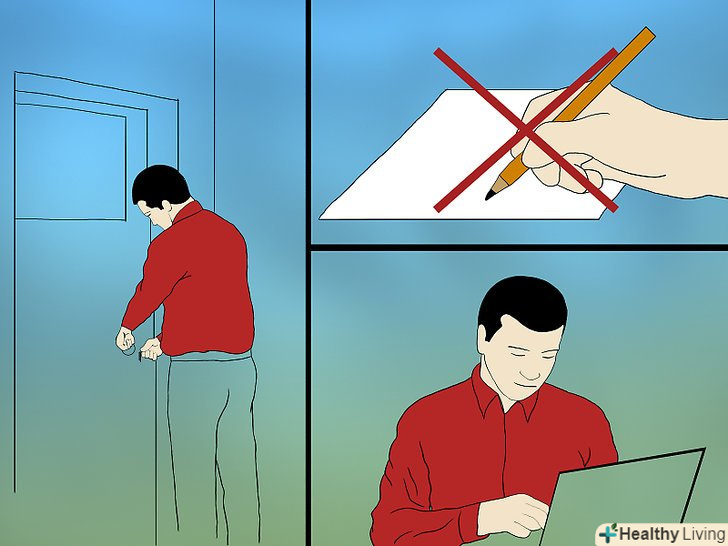 Healthy Living