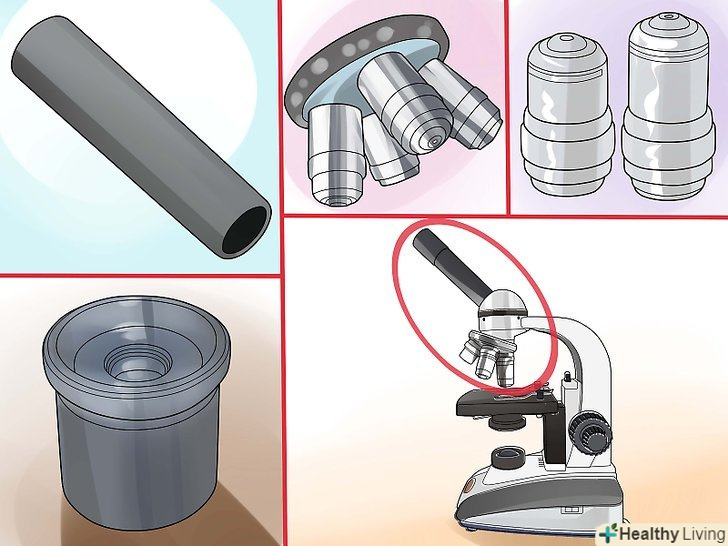 Healthy Living