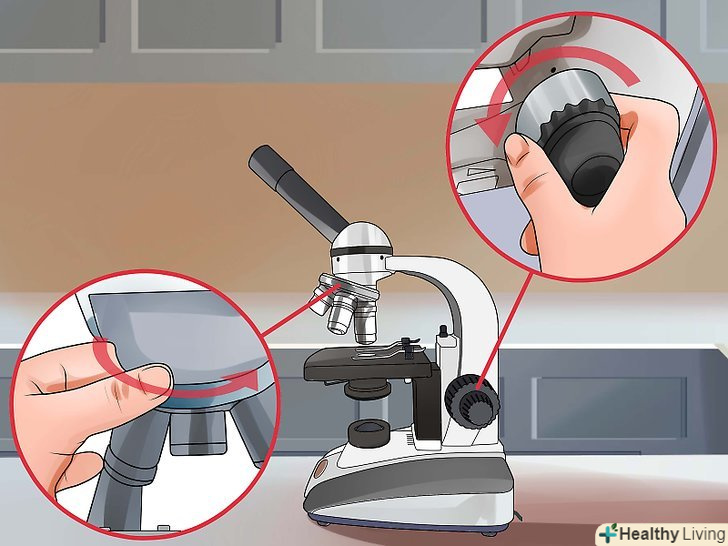 Healthy Living