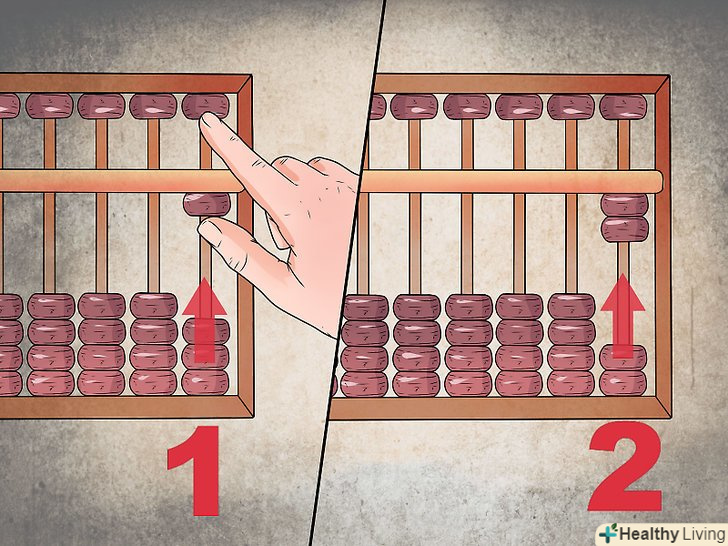 1

2

Healthy Living