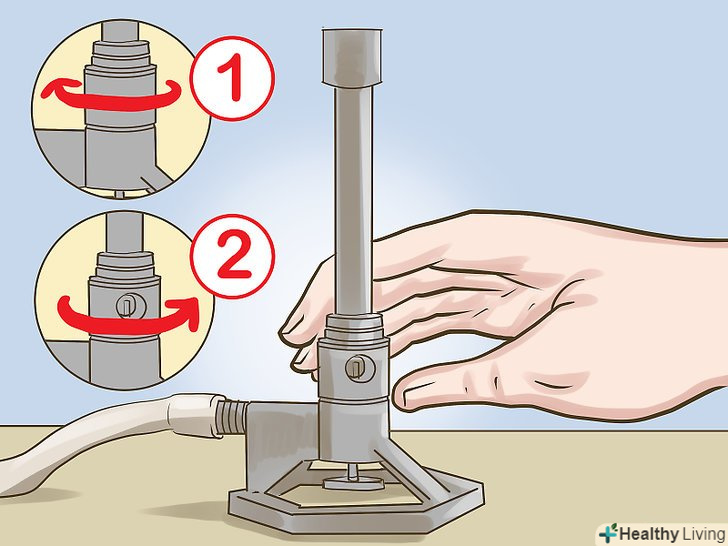 1

2

Healthy Living