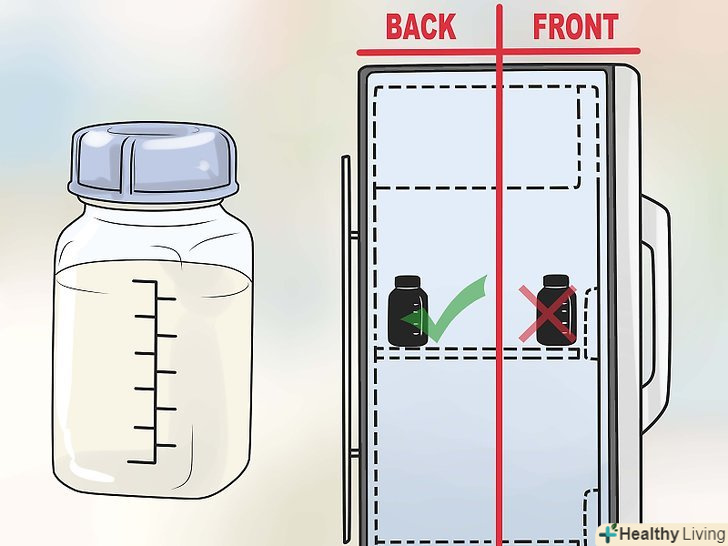 BACK
FRONT

Healthy Living