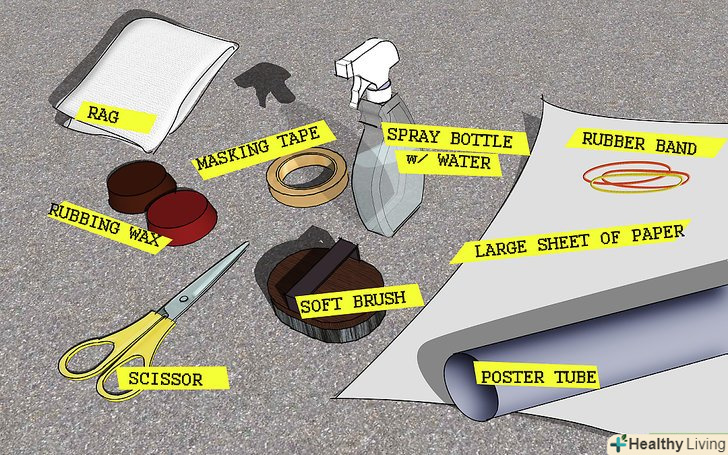 RAG

MASKING TAPE

SPRAY BOTTLE w/ WATER

RUBBER BAND

RUBBING WAX

LARGE SHEET OF PAPER

SOFT BRUSH

SCISSOR

POSTER TUBE

Healthy Living