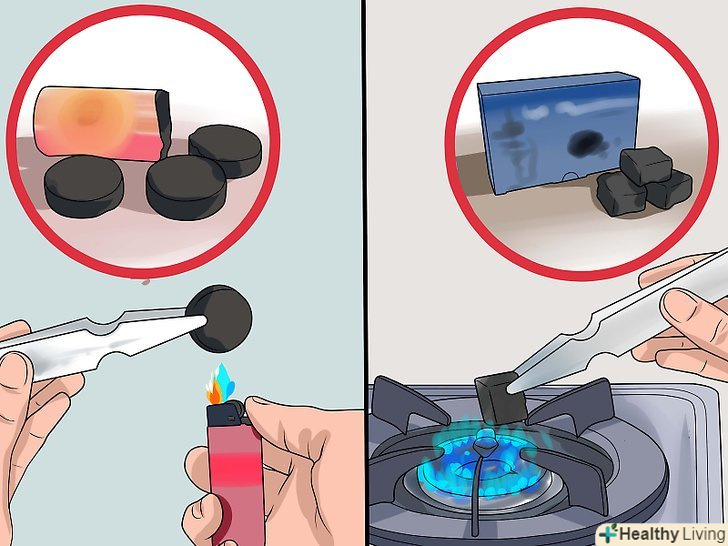 Healthy Living