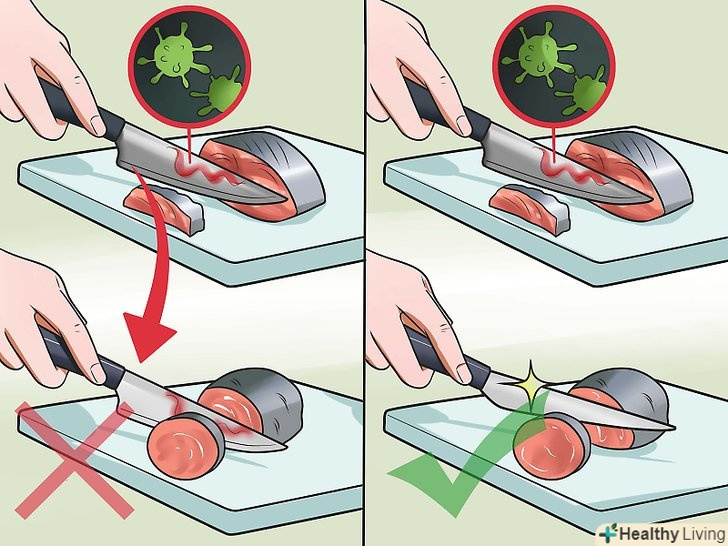 Healthy Living