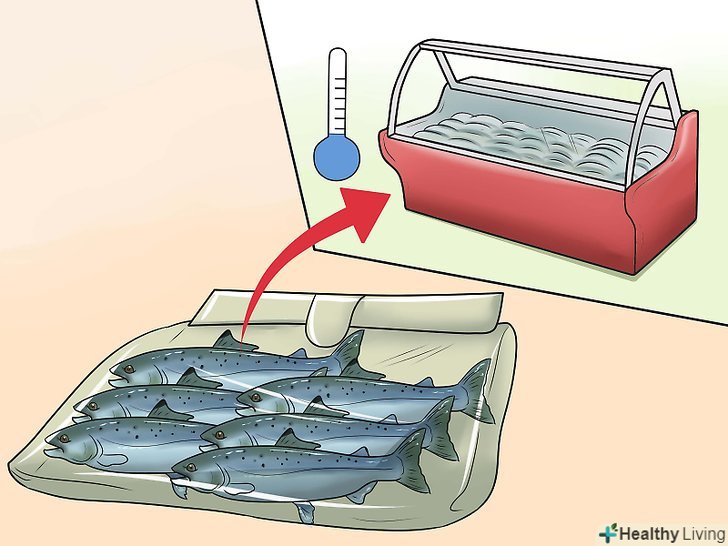 Healthy Living