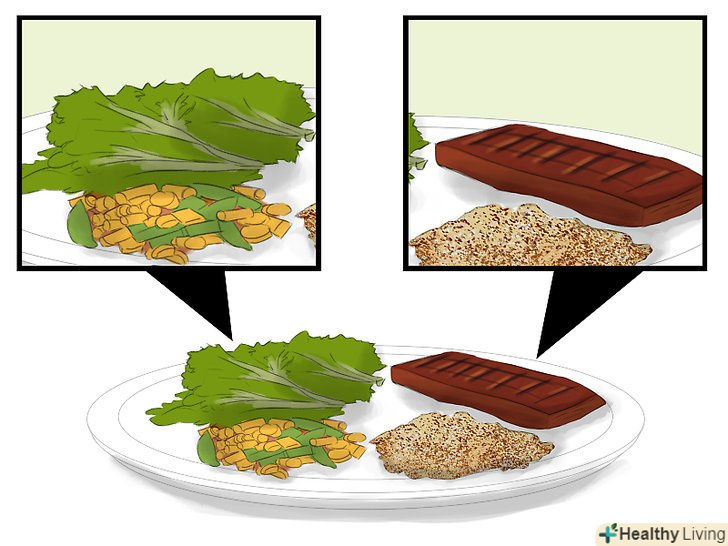 Healthy Living