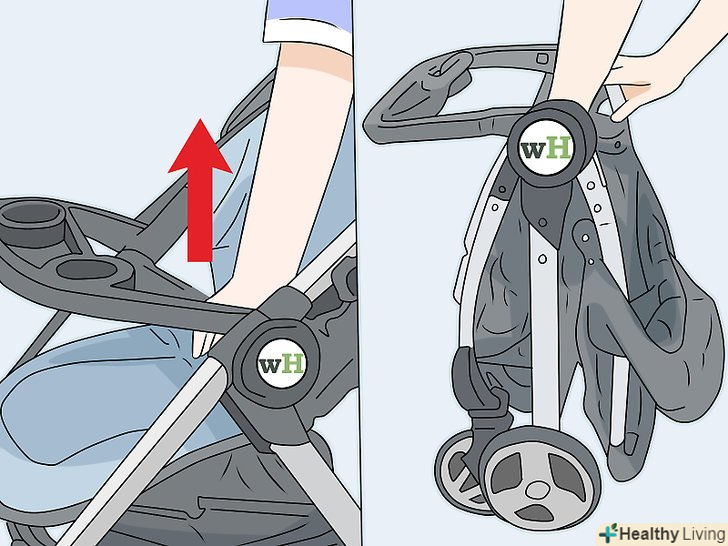 wH

wH

Healthy Living