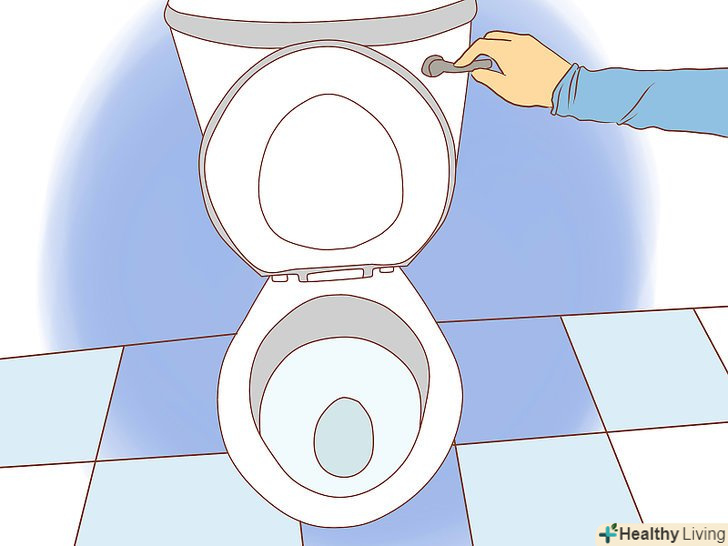 Healthy Living