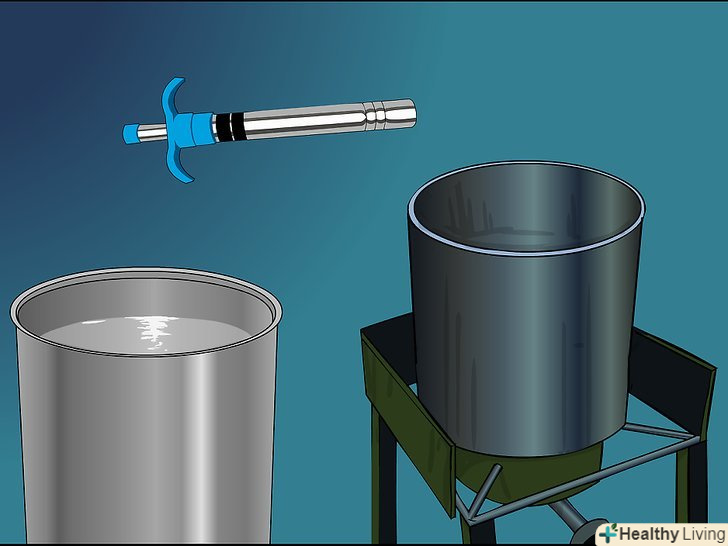 Healthy Living