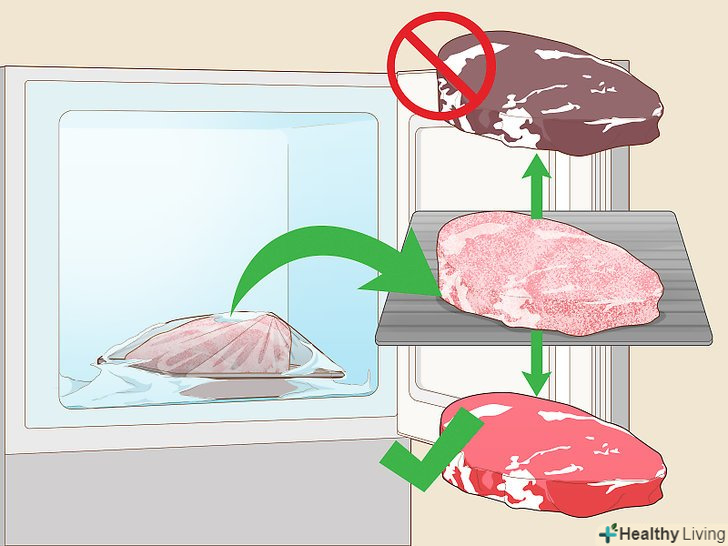 Healthy Living